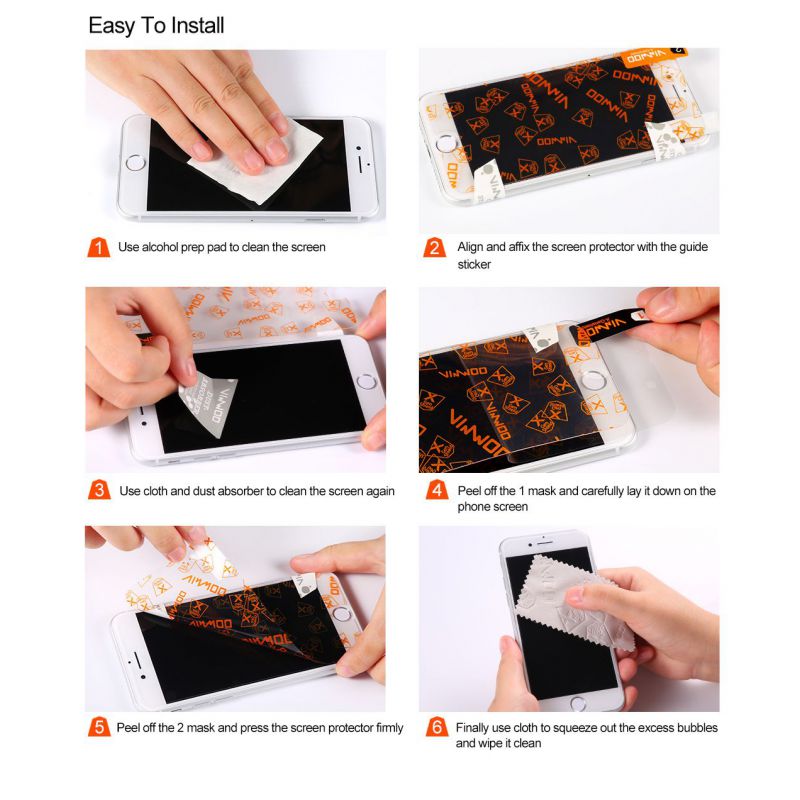 Easy To Install

1 Use alcohol prep pad to clean the screen

2 Align and affix the screen protector with the guide sticker

3 Use cloth and dust absorber to clean the screen again

4 Peel off the 1 mask and carefully lay it down on the phone screen

5 Peel off the 2 mask and press the screen protector firmly

6 Finally use cloth to squeeze out the excess bubbles and wipe it clean